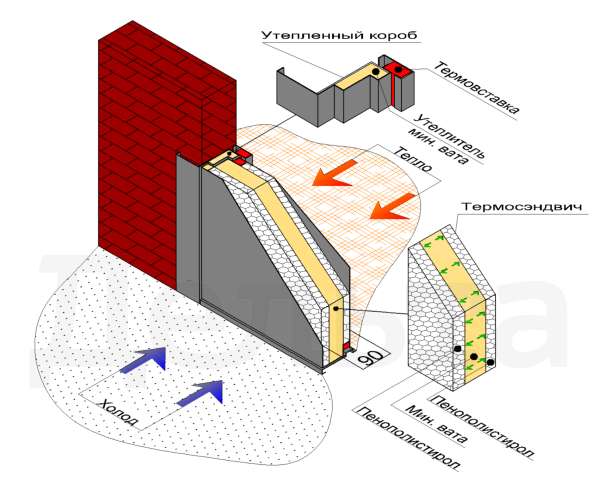 Утепленный короб

Термовставка

Утеплитель мин. вата

Тепло

Термосэндвич

90

Холод

Пенополистирол

Мин. вата

Пенополистирол