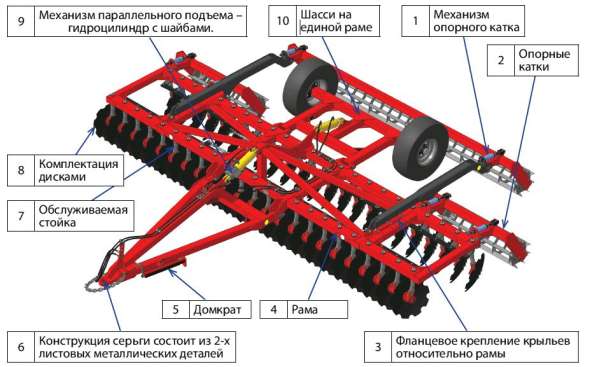 9 Механизм параллельного подъема – гидроцилиндр с шайбами.

10 Шасси на единой раме

1 Механизм опорного катка

2 Опорные катки

8 Комплектация дисками

7 Обслуживаемая стойка

5 Домкрат

4 Рама

6 Конструкция серьги состоит из 2-х листовых металлических деталей

3 Фланцевое крепление крыльев относительно рамы