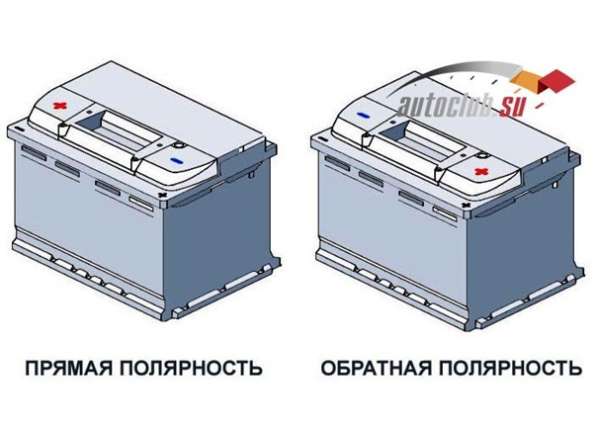 autoclub.su

ПРЯМАЯ ПОЛЯРНОСТЬ

ОБРАТНАЯ ПОЛЯРНОСТЬ