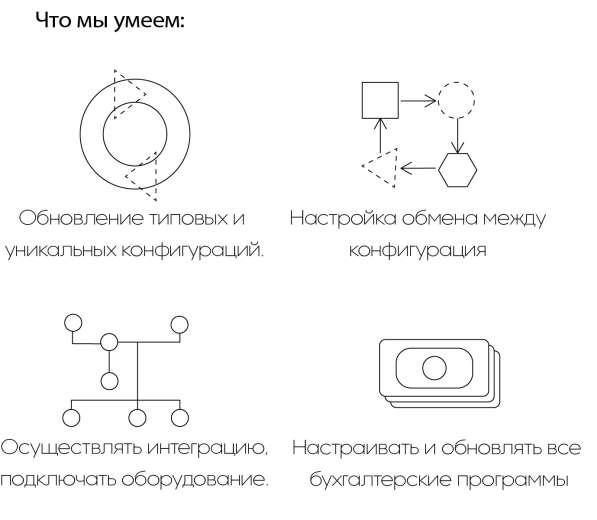 Что мы умеем:

Обновление типовых и уникальных конфигураций.

Настройка обмена между конфигурация

Осуществлять интеграцию, подключать оборудование.

Настраивать и обновлять все бухгалтерские программы